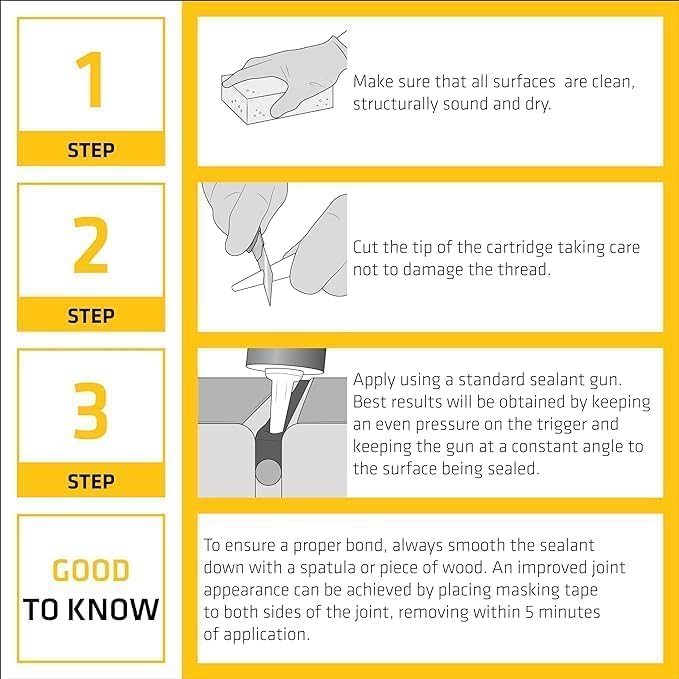 1
STEP

Make sure that all surfaces are clean, structurally sound and dry.

2
STEP

Cut the tip of the cartridge taking care not to damage the thread.

3
STEP

Apply using a standard sealant gun. Best results will be obtained by keeping an even pressure on the trigger and keeping the gun at a constant angle to the surface being sealed.

GOOD
TO KNOW

To ensure a proper bond, always smooth the sealant down with a spatula or piece of wood. An improved joint appearance can be achieved by placing masking tape to both sides of the joint, removing within 5 minutes of application.